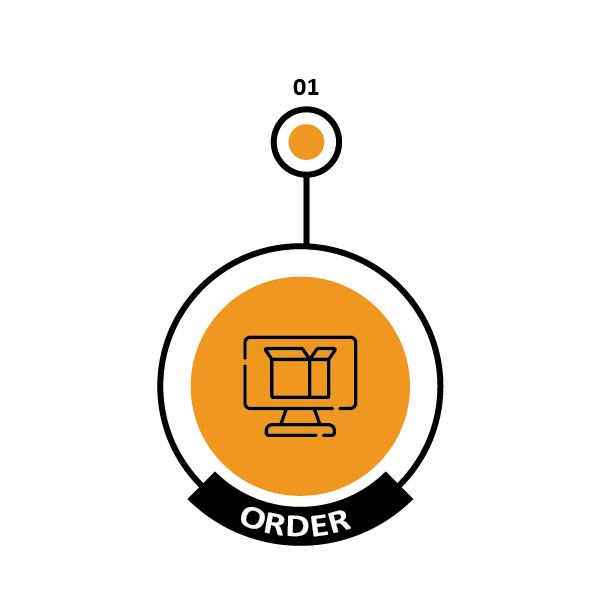 01

ORDER