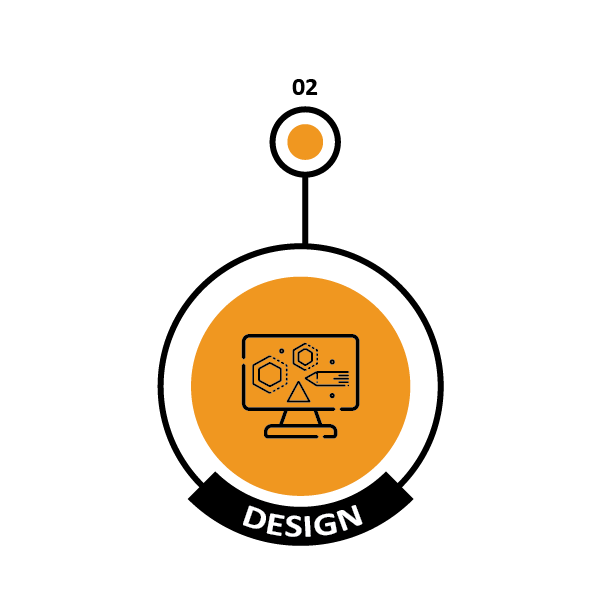 02

DESIGN