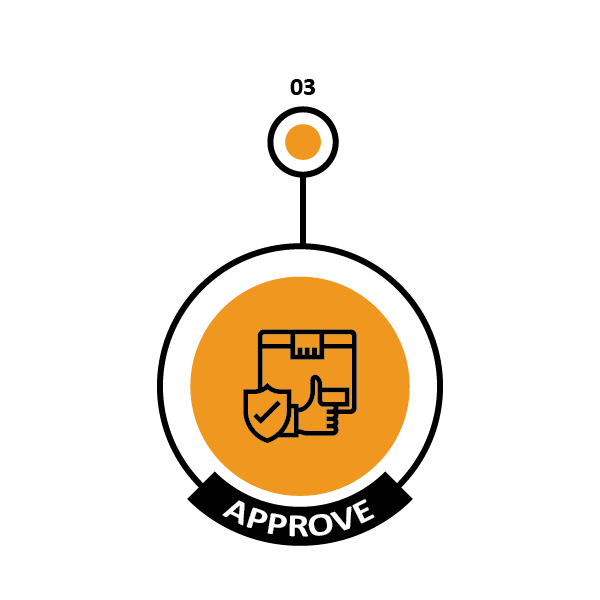 03

APPROVE