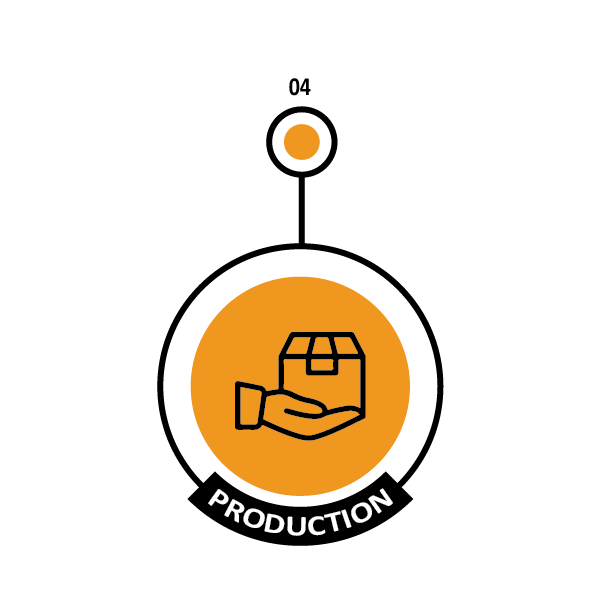 04

PRODUCTION