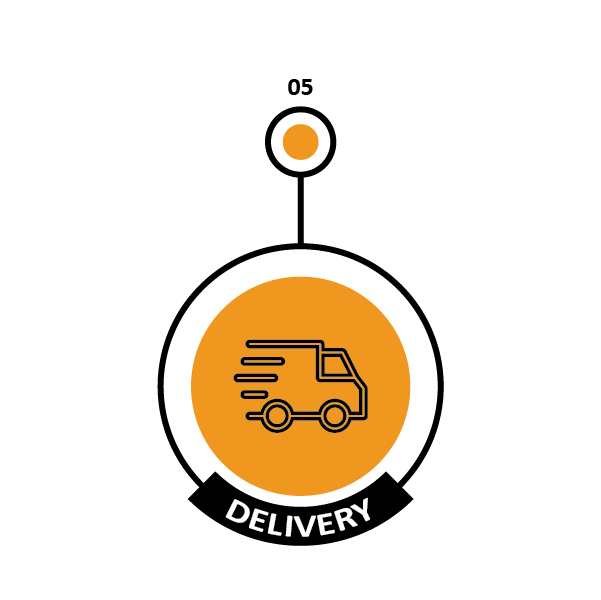 05

DELIVERY