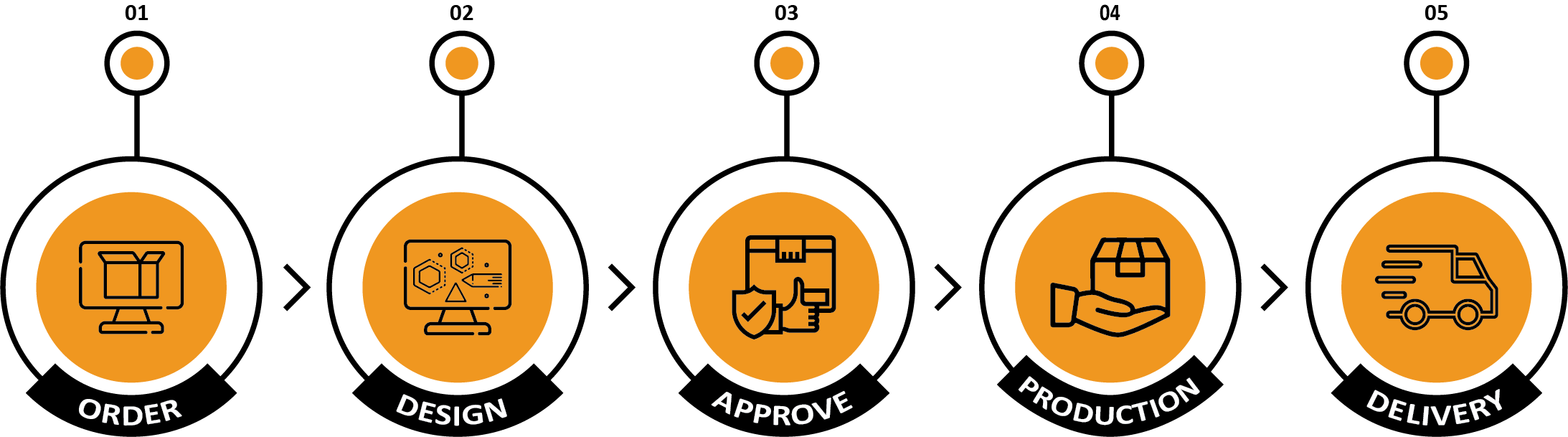 01

ORDER

02

DESIGN

03

APPROVE

04

PRODUCTION

05

DELIVERY